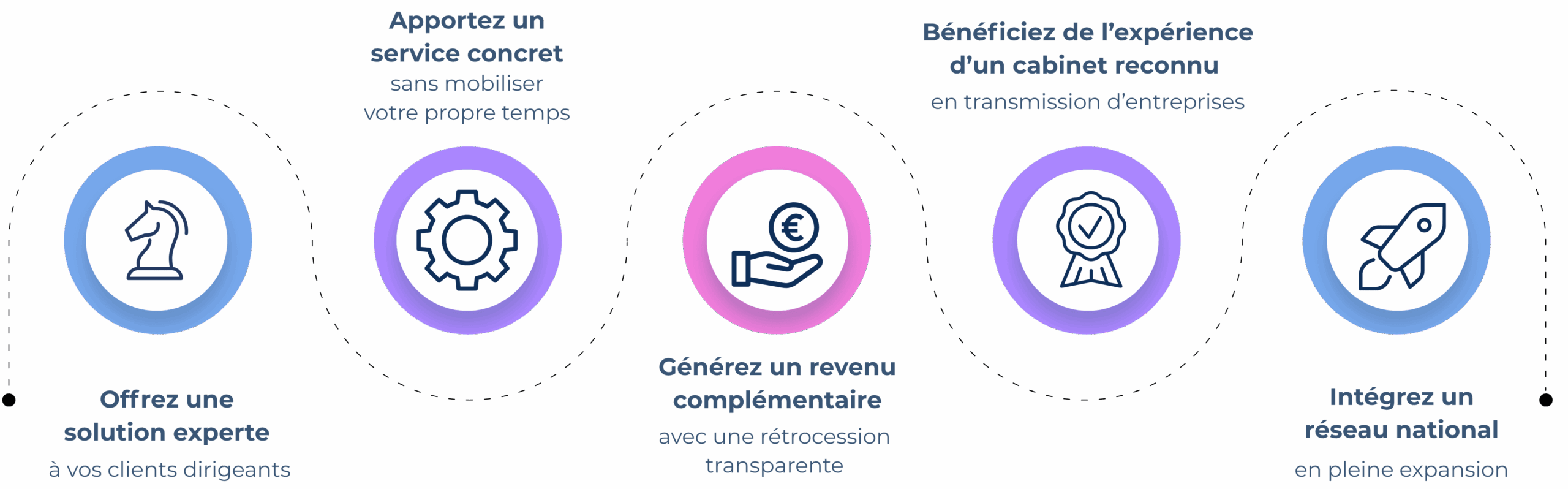 Offrez une solution experte
à vos clients dirigeants

Apportez un service concret
sans mobiliser votre propre temps

Générez un revenu complémentaire
avec une rétrocession transparente

Bénéficiez de l'expérience d'un cabinet reconnu
en transmission d'entreprises

Intégrez un réseau national
en pleine expansion